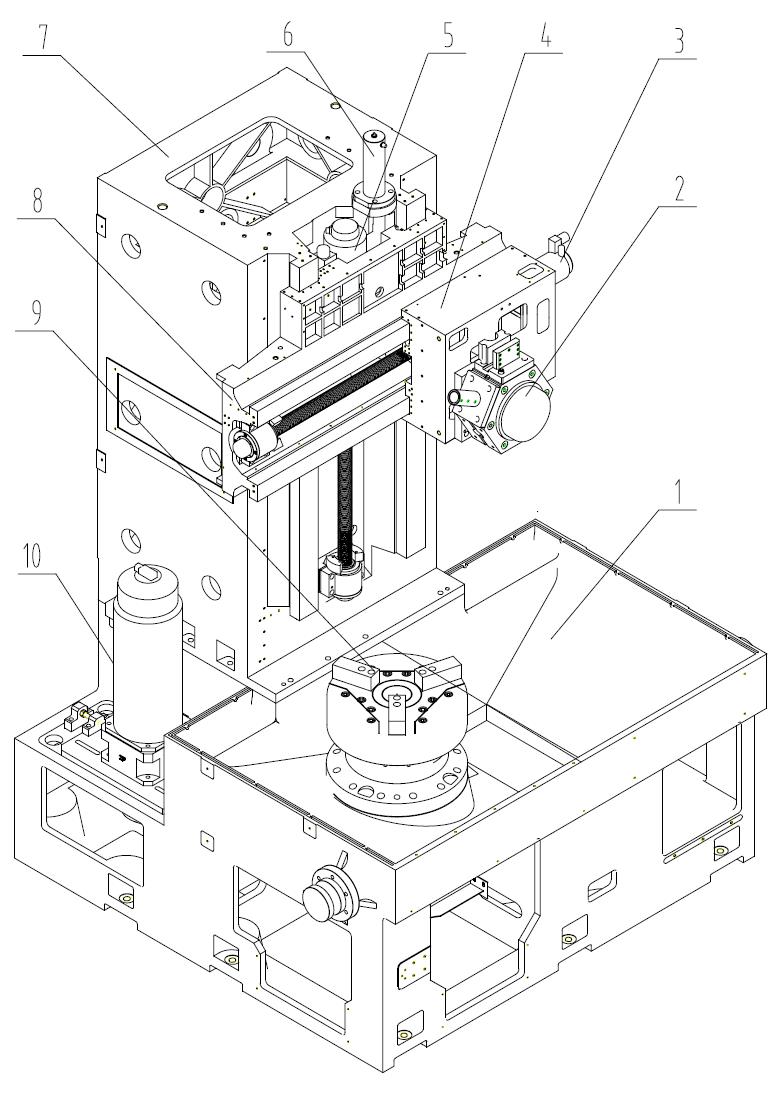 7
6
5
4
3
2
8
9
1
10