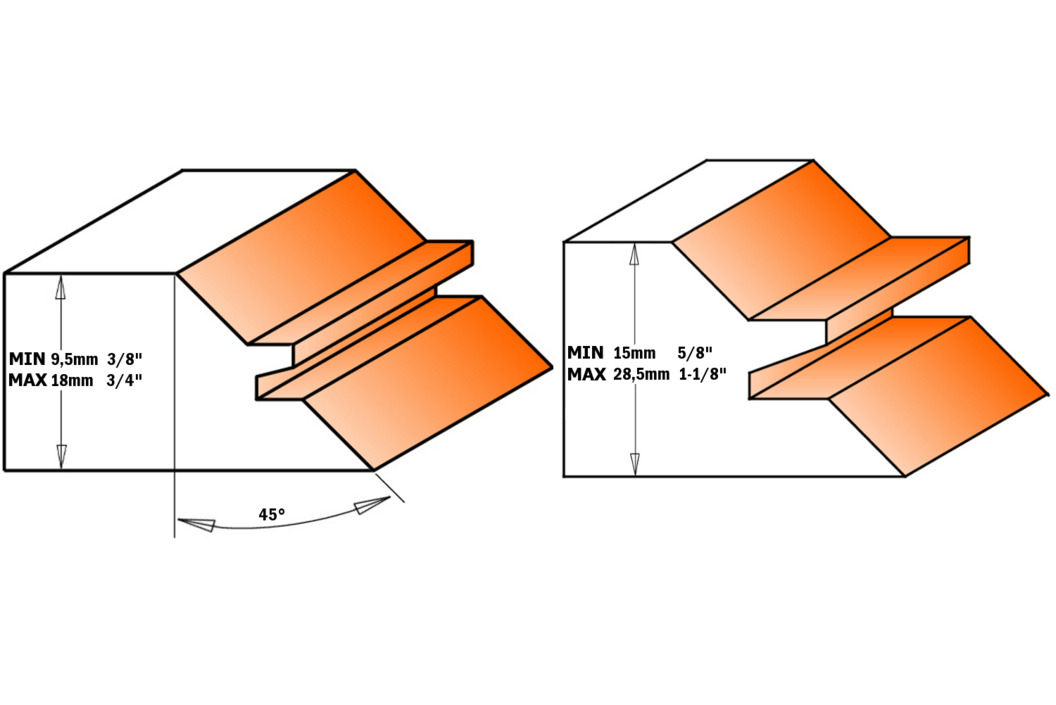 MIN 9,5mm 3/8"
MAX 18mm 3/4"

45°

MIN 15mm 5/8"
MAX 28,5mm 1-1/8"