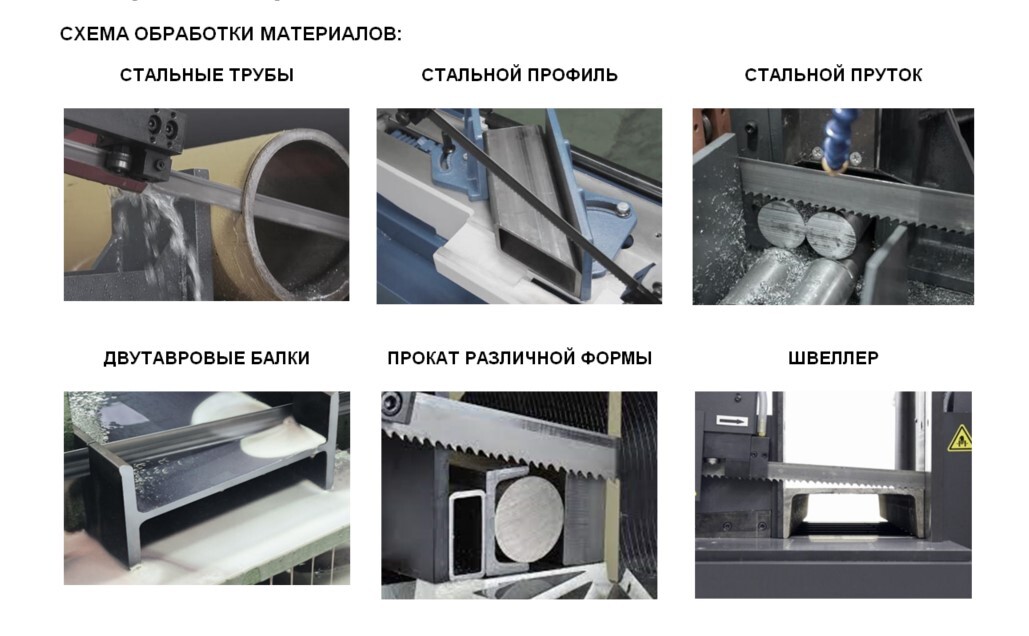 СХЕМА ОБРАБОТКИ МАТЕРИАЛОВ:

СТАЛЬНЫЕ ТРУБЫ

СТАЛЬНОЙ ПРОФИЛЬ

СТАЛЬНОЙ ПРУТОК

ДВУТАВРОВЫЕ БАЛКИ

ПРОКАТ РАЗЛИЧНОЙ ФОРМЫ

ШВЕЛЛЕР